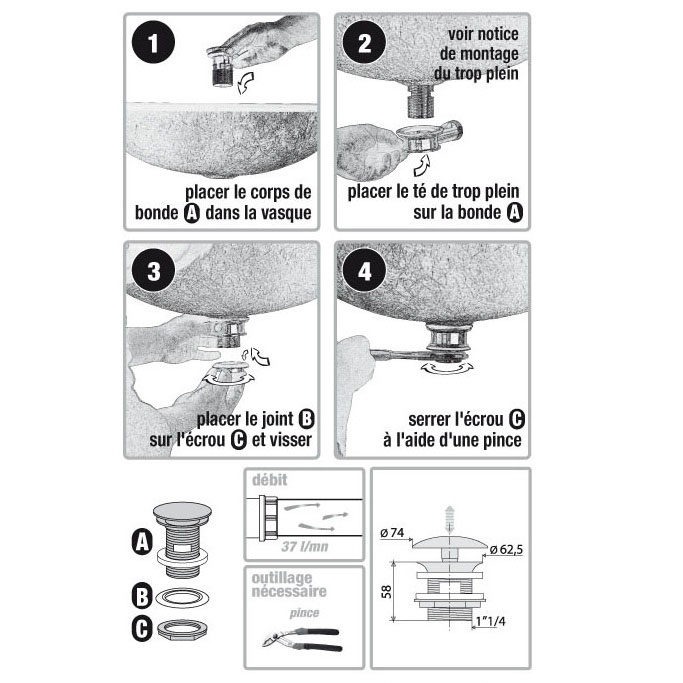 1

placer le corps de bonde A dans la vasque

2

voir notice de montage du trop plein

placer le té de trop plein sur la bonde A

3

placer le joint B sur l'écrou C et visser

4

serrer l'écrou C à l'aide d'une pince

A

B

C

débit

37 l/mn

outillage nécessaire

pince

ø 74

ø 62,5

58

1"1/4